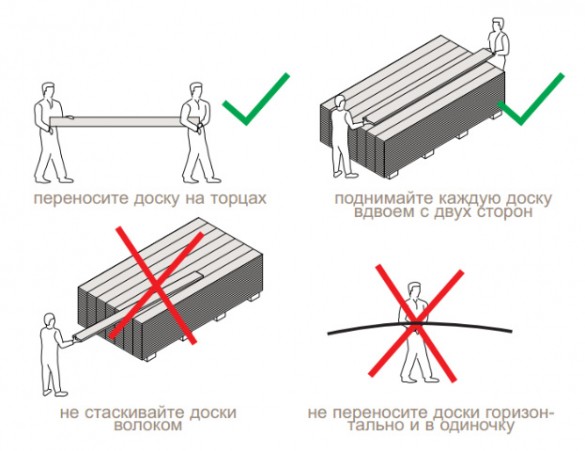 переносите доску на торцах

поднимайте каждую доску вдвоем с двух сторон

не стаскивайте доски волоком

не переносите доски горизонтально и в одиночку