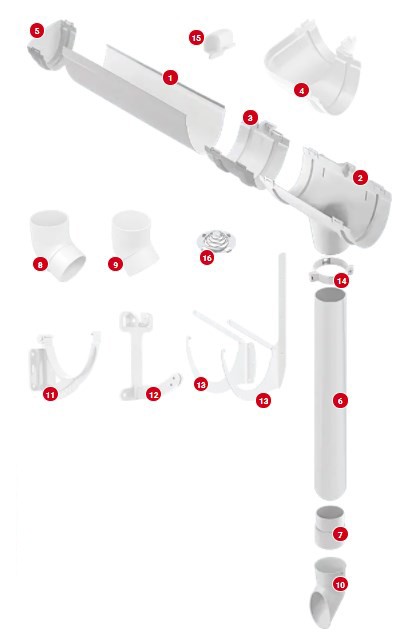 5
15
1
4
3
2
8
9
16
14
11
12
13
13
6
7
10